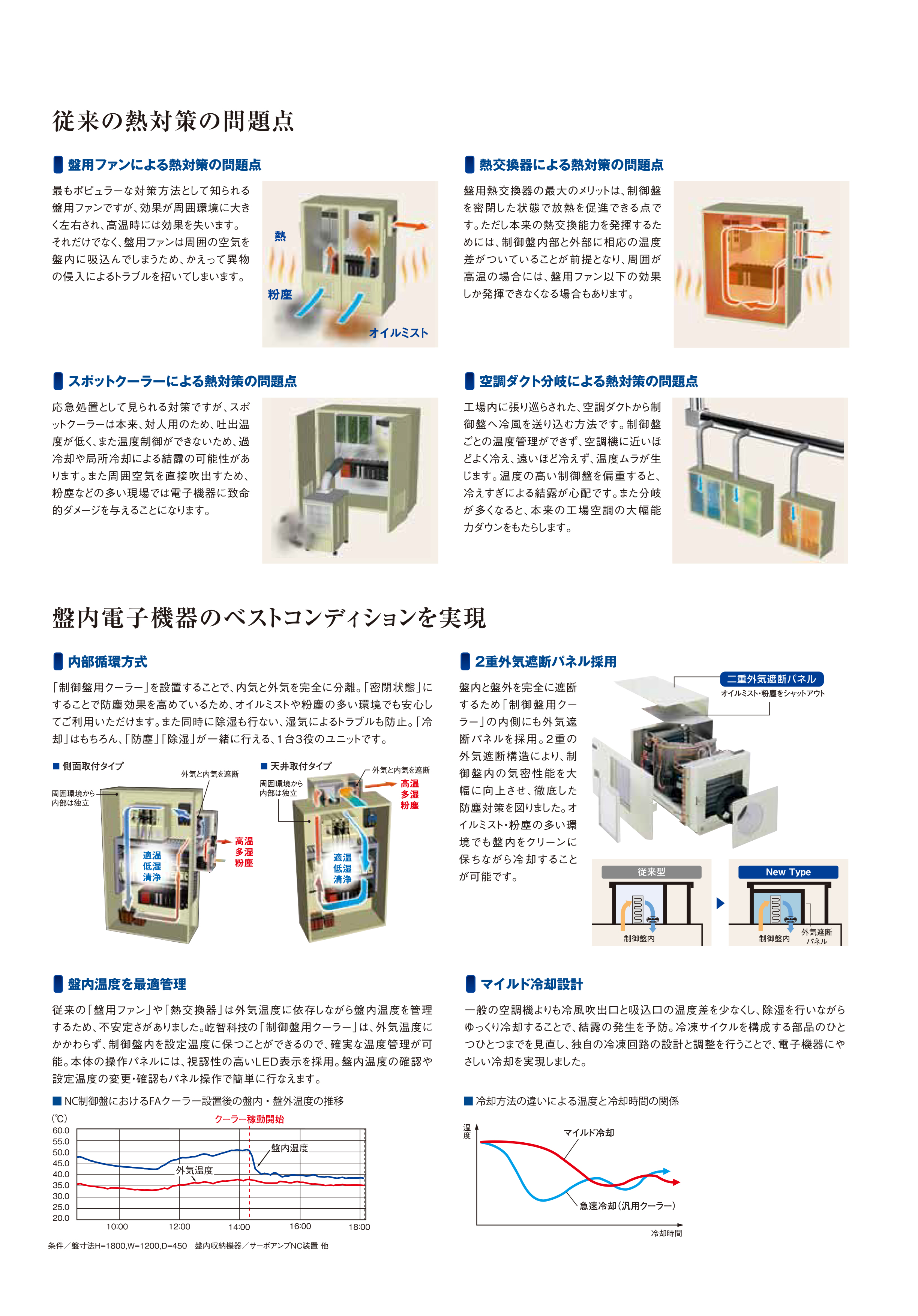 従来の熱対策の問題点

盤用ファンによる熱対策の問題点

最もポピュラーな対策方法として知られる盤用ファンですが、効果が周囲環境に大きく左右され、高温時には効果を失います。それだけでなく、盤用ファンは周囲の空気を盤内に吸込んでしまうため、かえって異物の侵入によるトラブルを招いてしまいます。

熱
粉塵
オイルミスト

熱交換器による熱対策の問題点

盤用熱交換器の最大のメリットは、制御盤を密閉した状態で放熱を促進できる点です。ただし本来の熱交換能力を発揮するためには、制御盤内部と外部に相応の温度差がついていることが前提となり、周囲が高温の場合には、盤用ファン以下の効果しか発揮できなくなる場合もあります。

スポットクーラーによる熱対策の問題点

応急処置として見られる対策ですが、スポットクーラーは本来、対人用のため、吐出温度が低く、また温度制御ができないため、過冷却や局所冷却による結露の可能性があります。また周囲空気を直接吹出すため、粉塵などの多い現場では電子機器に致命的ダメージを与えることになります。

空調ダクト分岐による熱対策の問題点

工場内に張り巡らされた、空調ダクトから制御盤へ冷風を送り込む方法です。制御盤ごとの温度管理ができず、空調機に近いほどよく冷え、遠いほど冷えず、温度ムラが生じます。温度の高い制御盤を偏重すると、冷えすぎによる結露が心配です。また分岐が多くなると、本来の工場空調の大幅能力ダウンをもたらします。

盤内電子機器のベストコンディションを実現

内部循環方式

「制御盤用クーラー」を設置することで、内気と外気を完全に分離。「密閉状態」にすることで防塵効果を高めているため、オイルミストや粉塵の多い環境でも安心してご利用いただけます。また同時に除湿も行ない、湿気によるトラブルも防止。「冷却」はもちろん、「防塵」「除湿」が一緒に行える、1台3役のユニットです。

■ 側面取付タイプ
外気と内気を遮断
周囲環境から内部は独立
適温
低湿
清浄
高温
多湿
粉塵

■ 天井取付タイプ
外気と内気を遮断
周囲環境から内部は独立
高温
多湿
粉塵
適温
低湿
清浄

2重外気遮断パネル採用

盤内と盤外を完全に遮断するため「制御盤用クーラー」の内側にも外気遮断パネルを採用。2重の外気遮断構造により、制御盤内の気密性能を大幅に向上させ、徹底した防塵対策を図りました。オイルミスト・粉塵の多い環境でも盤内をクリーンに保ちながら冷却することが可能です。

二重外気遮断パネル
オイルミスト・粉塵をシャットアウト

従来型
制御盤内
New Type
制御盤内
外気遮断パネル

盤内温度を最適管理

従来の「盤用ファン」や「熱交換器」は外気温度に依存しながら盤内温度を管理するため、不安定さがありました。屹智科技の「制御盤用クーラー」は、外気温度にかかわらず、制御盤内を設定温度に保つことができるので、確実な温度管理が可能。本体の操作パネルには、視認性の高いLED表示を採用。盤内温度の確認や設定温度の変更・確認もパネル操作で簡単に行なえます。

■ NC制御盤におけるFAクーラー設置後の盤内・盤外温度の推移
(℃)
クーラー稼動開始
60.0
55.0
50.0
45.0
40.0
35.0
30.0
25.0
20.0
盤内温度
外気温度
10:00
12:00
14:00
16:00
18:00
条件／盤寸法H=1800,W=1200,D=450　盤内収納機器／サーボアンプNC装置 他

マイルド冷却設計

一般の空調機よりも冷風吹出口と吸込口の温度差を少なくし、除湿を行いながらゆっくり冷却することで、結露の発生を予防。冷凍サイクルを構成する部品のひとつひとつまでを見直し、独自の冷凍回路の設計と調整を行うことで、電子機器にやさしい冷却を実現しました。

■ 冷却方法の違いによる温度と冷却時間の関係
温度
マイルド冷却
急速冷却（汎用クーラー）
冷却時間